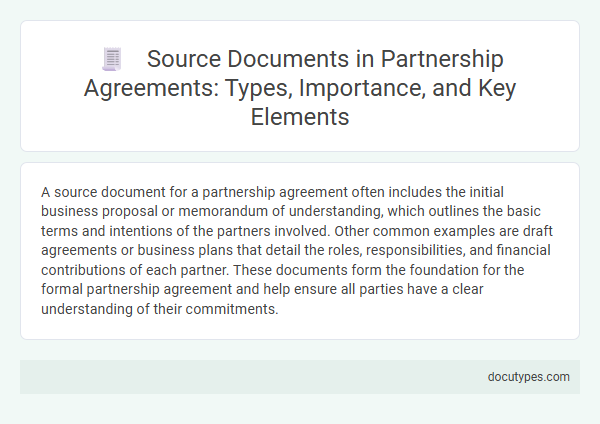 Source Documents in Partnership Agreements: Types, Importance, and Key Elements

A source document for a partnership agreement often includes the initial business proposal or memorandum of understanding, which outlines the basic terms and intentions of the partners involved. Other common examples are draft agreements or business plans that detail the roles, responsibilities, and financial contributions of each partner. These documents form the foundation for the formal partnership agreement and help ensure all parties have a clear understanding of their commitments.

docutypes.com