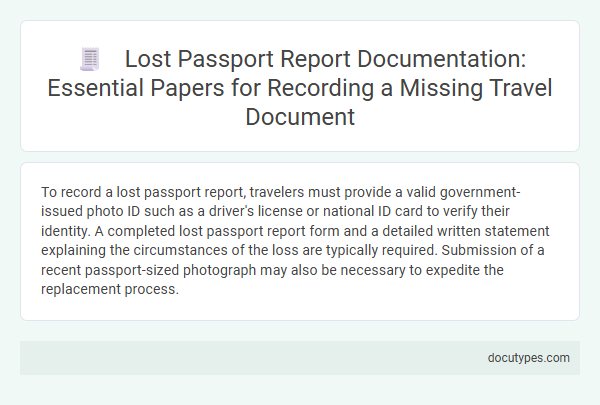 Lost Passport Report Documentation: Essential Papers for Recording a Missing Travel Document

To record a lost passport report, travelers must provide a valid government-issued photo ID such as a driver's license or national ID card to verify their identity. A completed lost passport report form and a detailed written statement explaining the circumstances of the loss are typically required. Submission of a recent passport-sized photograph may also be necessary to expedite the replacement process.

docutypes.com