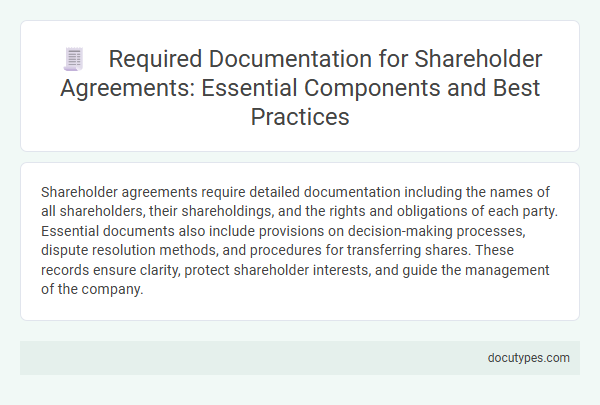 Required Documentation for Shareholder Agreements: Essential Components and Best Practices

Shareholder agreements require detailed documentation including the names of all shareholders, their shareholdings, and the rights and obligations of each party. Essential documents also include provisions on decision-making processes, dispute resolution methods, and procedures for transferring shares. These records ensure clarity, protect shareholder interests, and guide the management of the company.

docutypes.com