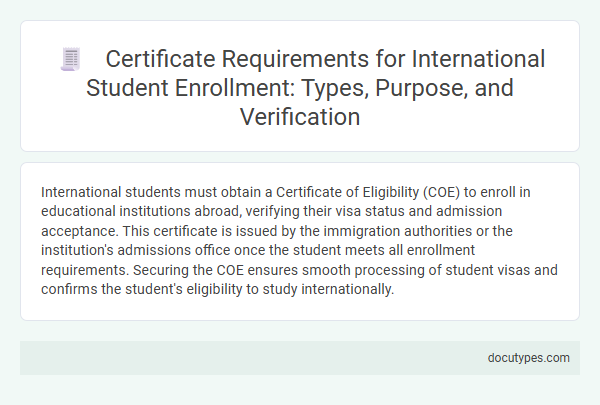 Certificate Requirements for International Student Enrollment: Types, Purpose, and Verification

International students must obtain a Certificate of Eligibility (COE) to enroll in educational institutions abroad, verifying their visa status and admission acceptance. This certificate is issued by the immigration authorities or the institution's admissions office once the student meets all enrollment requirements. Securing the COE ensures smooth processing of student visas and confirms the student's eligibility to study internationally.

docutypes.com