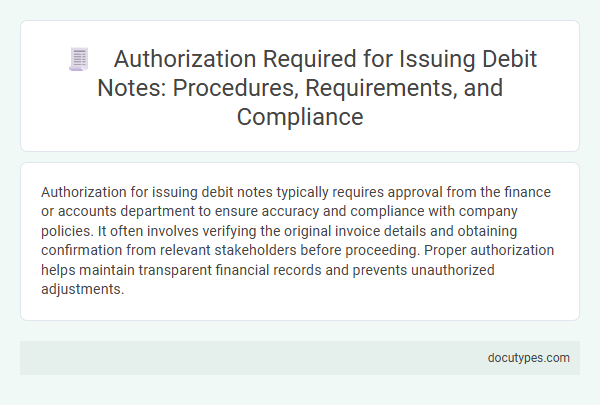 Authorization Required for Issuing Debit Notes: Procedures, Requirements, and Compliance

Authorization for issuing debit notes typically requires approval from the finance or accounts department to ensure accuracy and compliance with company policies. It often involves verifying the original invoice details and obtaining confirmation from relevant stakeholders before proceeding. Proper authorization helps maintain transparent financial records and prevents unauthorized adjustments.

docutypes.com