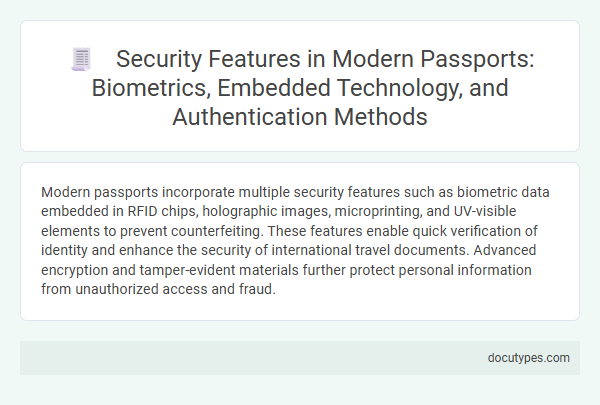 Security Features in Modern Passports: Biometrics, Embedded Technology, and Authentication Methods

Modern passports incorporate multiple security features such as biometric data embedded in RFID chips, holographic images, microprinting, and UV-visible elements to prevent counterfeiting. These features enable quick verification of identity and enhance the security of international travel documents. Advanced encryption and tamper-evident materials further protect personal information from unauthorized access and fraud.

docutypes.com