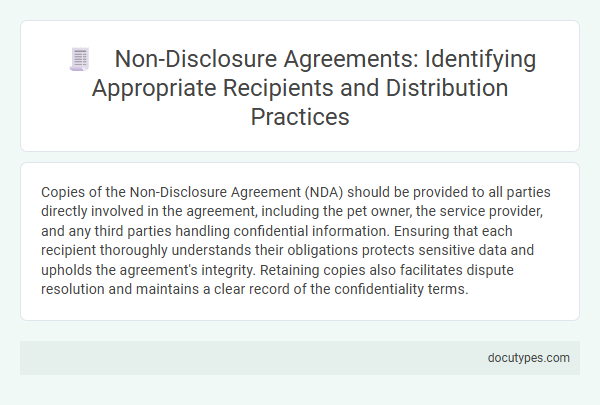 Non-Disclosure Agreements: Identifying Appropriate Recipients and Distribution Practices

Copies of the Non-Disclosure Agreement (NDA) should be provided to all parties directly involved in the agreement, including the pet owner, the service provider, and any third parties handling confidential information. Ensuring that each recipient thoroughly understands their obligations protects sensitive data and upholds the agreement's integrity. Retaining copies also facilitates dispute resolution and maintains a clear record of the confidentiality terms.

docutypes.com