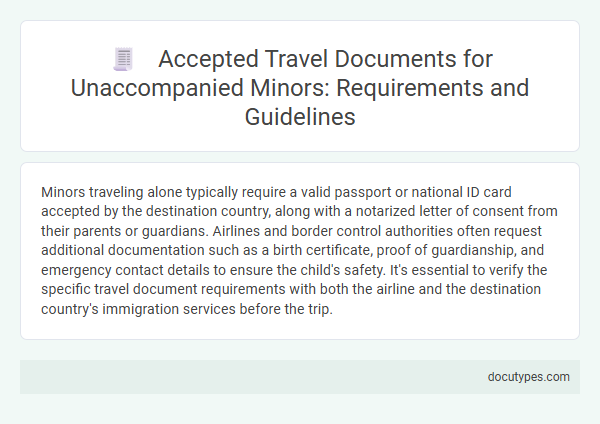 Accepted Travel Documents for Unaccompanied Minors: Requirements and Guidelines

Minors traveling alone typically require a valid passport or national ID card accepted by the destination country, along with a notarized letter of consent from their parents or guardians. Airlines and border control authorities often request additional documentation such as a birth certificate, proof of guardianship, and emergency contact details to ensure the child's safety. It's essential to verify the specific travel document requirements with both the airline and the destination country's immigration services before the trip.

docutypes.com