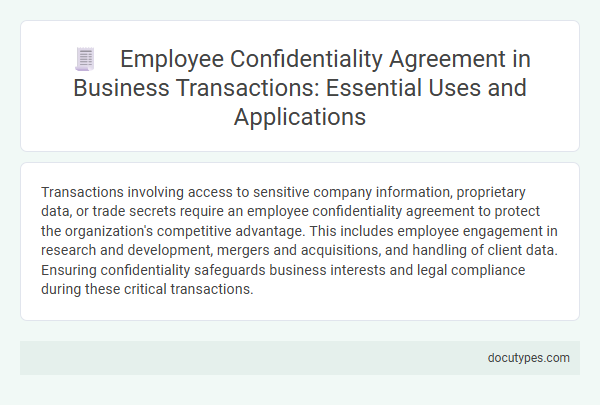 Employee Confidentiality Agreement in Business Transactions: Essential Uses and Applications

Transactions involving access to sensitive company information, proprietary data, or trade secrets require an employee confidentiality agreement to protect the organization's competitive advantage. This includes employee engagement in research and development, mergers and acquisitions, and handling of client data. Ensuring confidentiality safeguards business interests and legal compliance during these critical transactions.

docutypes.com