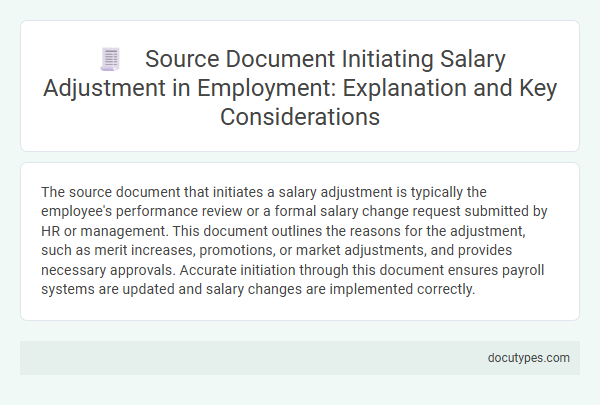 Source Document Initiating Salary Adjustment in Employment: Explanation and Key Considerations

The source document that initiates a salary adjustment is typically the employee's performance review or a formal salary change request submitted by HR or management. This document outlines the reasons for the adjustment, such as merit increases, promotions, or market adjustments, and provides necessary approvals. Accurate initiation through this document ensures payroll systems are updated and salary changes are implemented correctly.

docutypes.com