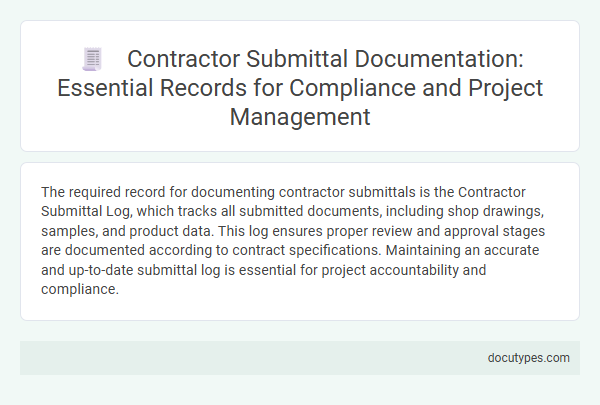 Contractor Submittal Documentation: Essential Records for Compliance and Project Management

The required record for documenting contractor submittals is the Contractor Submittal Log, which tracks all submitted documents, including shop drawings, samples, and product data. This log ensures proper review and approval stages are documented according to contract specifications. Maintaining an accurate and up-to-date submittal log is essential for project accountability and compliance.

docutypes.com