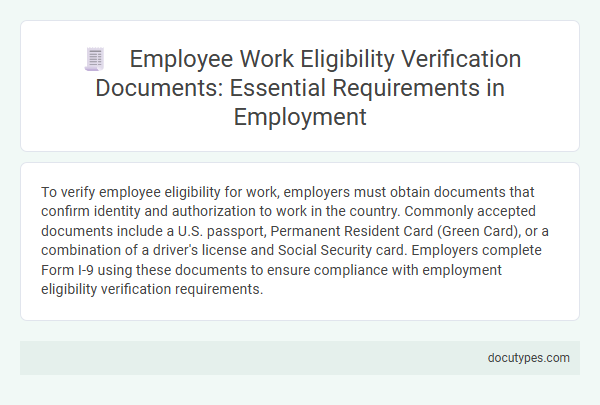 Employee Work Eligibility Verification Documents: Essential Requirements in Employment

To verify employee eligibility for work, employers must obtain documents that confirm identity and authorization to work in the country. Commonly accepted documents include a U.S. passport, Permanent Resident Card (Green Card), or a combination of a driver's license and Social Security card. Employers complete Form I-9 using these documents to ensure compliance with employment eligibility verification requirements.

docutypes.com