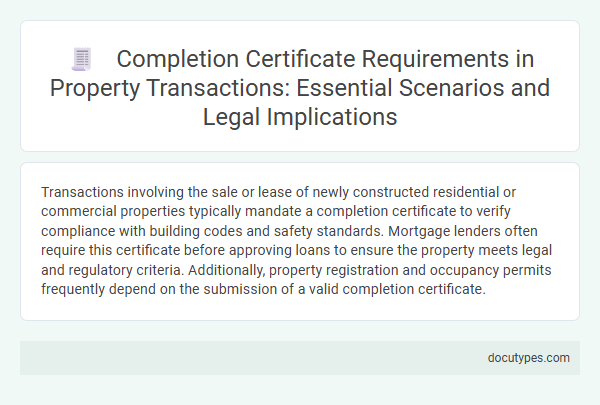 Completion Certificate Requirements in Property Transactions: Essential Scenarios and Legal Implications

Transactions involving the sale or lease of newly constructed residential or commercial properties typically mandate a completion certificate to verify compliance with building codes and safety standards. Mortgage lenders often require this certificate before approving loans to ensure the property meets legal and regulatory criteria. Additionally, property registration and occupancy permits frequently depend on the submission of a valid completion certificate.

docutypes.com