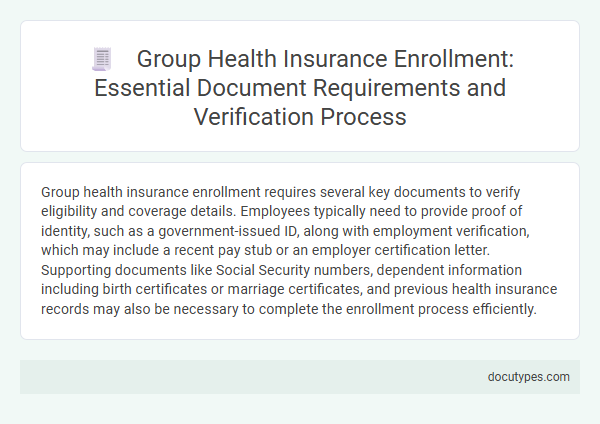 Group Health Insurance Enrollment: Essential Document Requirements and Verification Process

Group health insurance enrollment requires several key documents to verify eligibility and coverage details. Employees typically need to provide proof of identity, such as a government-issued ID, along with employment verification, which may include a recent pay stub or an employer certification letter. Supporting documents like Social Security numbers, dependent information including birth certificates or marriage certificates, and previous health insurance records may also be necessary to complete the enrollment process efficiently.

docutypes.com