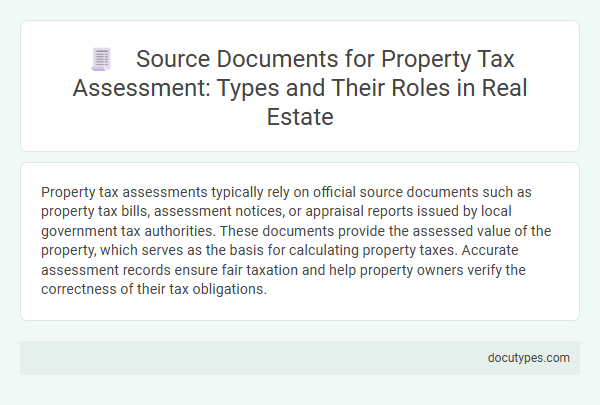 Source Documents for Property Tax Assessment: Types and Their Roles in Real Estate

Property tax assessments typically rely on official source documents such as property tax bills, assessment notices, or appraisal reports issued by local government tax authorities. These documents provide the assessed value of the property, which serves as the basis for calculating property taxes. Accurate assessment records ensure fair taxation and help property owners verify the correctness of their tax obligations.

docutypes.com