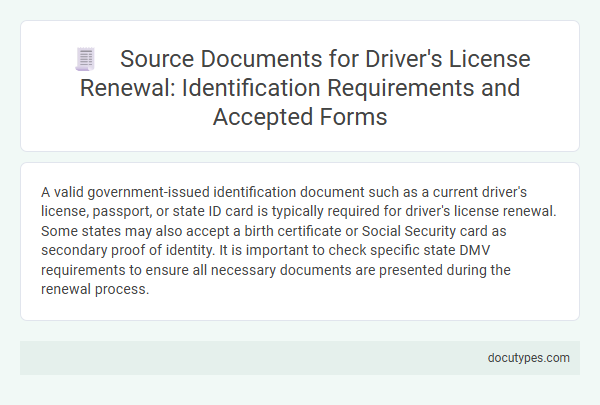 Source Documents for Driver's License Renewal: Identification Requirements and Accepted Forms

A valid government-issued identification document such as a current driver's license, passport, or state ID card is typically required for driver's license renewal. Some states may also accept a birth certificate or Social Security card as secondary proof of identity. It is important to check specific state DMV requirements to ensure all necessary documents are presented during the renewal process.

docutypes.com