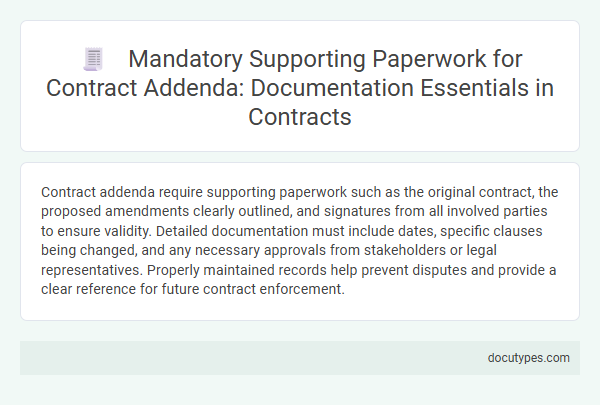 Mandatory Supporting Paperwork for Contract Addenda: Documentation Essentials in Contracts

Contract addenda require supporting paperwork such as the original contract, the proposed amendments clearly outlined, and signatures from all involved parties to ensure validity. Detailed documentation must include dates, specific clauses being changed, and any necessary approvals from stakeholders or legal representatives. Properly maintained records help prevent disputes and provide a clear reference for future contract enforcement.

docutypes.com