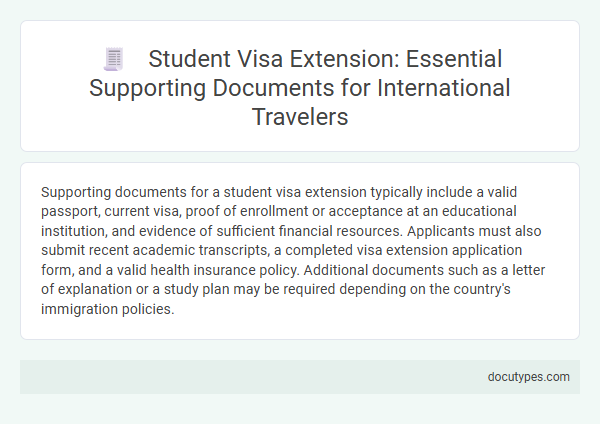 Student Visa Extension: Essential Supporting Documents for International Travelers

Supporting documents for a student visa extension typically include a valid passport, current visa, proof of enrollment or acceptance at an educational institution, and evidence of sufficient financial resources. Applicants must also submit recent academic transcripts, a completed visa extension application form, and a valid health insurance policy. Additional documents such as a letter of explanation or a study plan may be required depending on the country's immigration policies.

docutypes.com