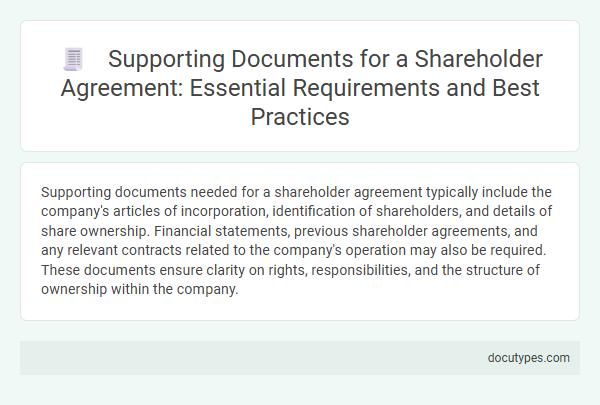 Supporting Documents for a Shareholder Agreement: Essential Requirements and Best Practices

Supporting documents needed for a shareholder agreement typically include the company's articles of incorporation, identification of shareholders, and details of share ownership. Financial statements, previous shareholder agreements, and any relevant contracts related to the company's operation may also be required. These documents ensure clarity on rights, responsibilities, and the structure of ownership within the company.

docutypes.com