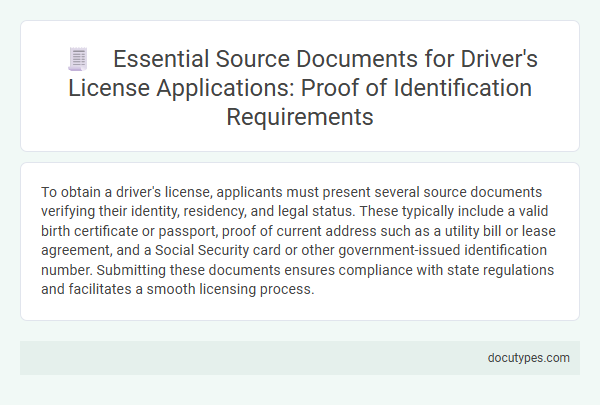 Essential Source Documents for Driver's License Applications: Proof of Identification Requirements

To obtain a driver's license, applicants must present several source documents verifying their identity, residency, and legal status. These typically include a valid birth certificate or passport, proof of current address such as a utility bill or lease agreement, and a Social Security card or other government-issued identification number. Submitting these documents ensures compliance with state regulations and facilitates a smooth licensing process.

docutypes.com