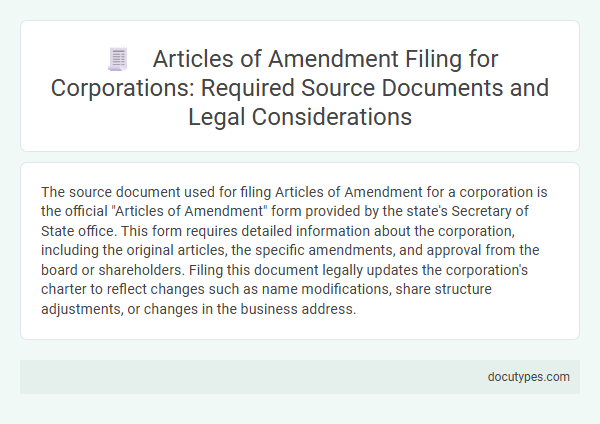 Articles of Amendment Filing for Corporations: Required Source Documents and Legal Considerations

The source document used for filing Articles of Amendment for a corporation is the official "Articles of Amendment" form provided by the state's Secretary of State office. This form requires detailed information about the corporation, including the original articles, the specific amendments, and approval from the board or shareholders. Filing this document legally updates the corporation's charter to reflect changes such as name modifications, share structure adjustments, or changes in the business address.

docutypes.com