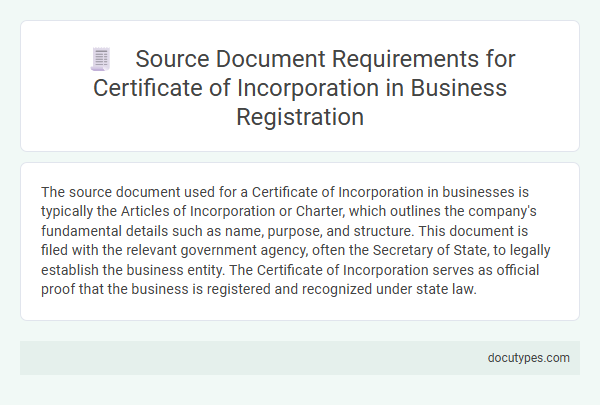 Source Document Requirements for Certificate of Incorporation in Business Registration

The source document used for a Certificate of Incorporation in businesses is typically the Articles of Incorporation or Charter, which outlines the company's fundamental details such as name, purpose, and structure. This document is filed with the relevant government agency, often the Secretary of State, to legally establish the business entity. The Certificate of Incorporation serves as official proof that the business is registered and recognized under state law.

docutypes.com