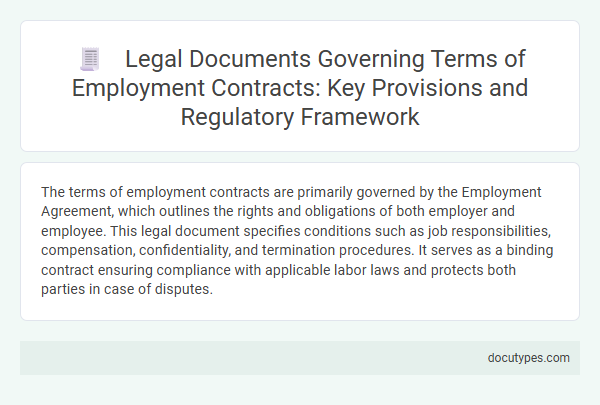 Legal Documents Governing Terms of Employment Contracts: Key Provisions and Regulatory Framework

The terms of employment contracts are primarily governed by the Employment Agreement, which outlines the rights and obligations of both employer and employee. This legal document specifies conditions such as job responsibilities, compensation, confidentiality, and termination procedures. It serves as a binding contract ensuring compliance with applicable labor laws and protects both parties in case of disputes.

docutypes.com