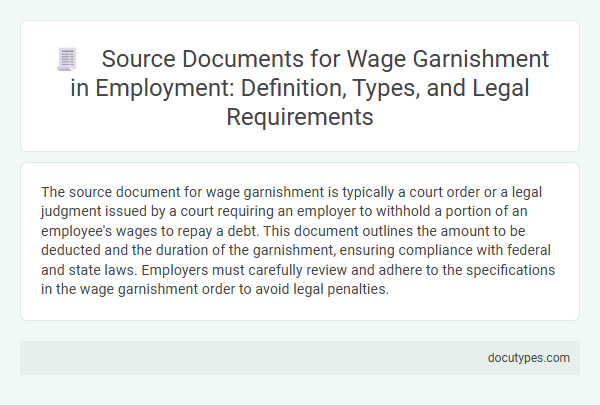 Source Documents for Wage Garnishment in Employment: Definition, Types, and Legal Requirements

The source document for wage garnishment is typically a court order or a legal judgment issued by a court requiring an employer to withhold a portion of an employee's wages to repay a debt. This document outlines the amount to be deducted and the duration of the garnishment, ensuring compliance with federal and state laws. Employers must carefully review and adhere to the specifications in the wage garnishment order to avoid legal penalties.

docutypes.com