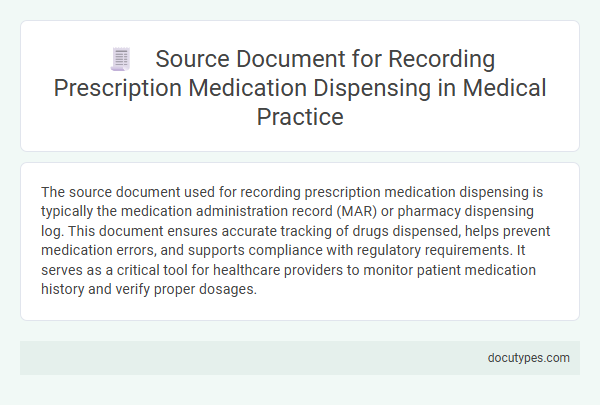 Source Document for Recording Prescription Medication Dispensing in Medical Practice

The source document used for recording prescription medication dispensing is typically the medication administration record (MAR) or pharmacy dispensing log. This document ensures accurate tracking of drugs dispensed, helps prevent medication errors, and supports compliance with regulatory requirements. It serves as a critical tool for healthcare providers to monitor patient medication history and verify proper dosages.

docutypes.com