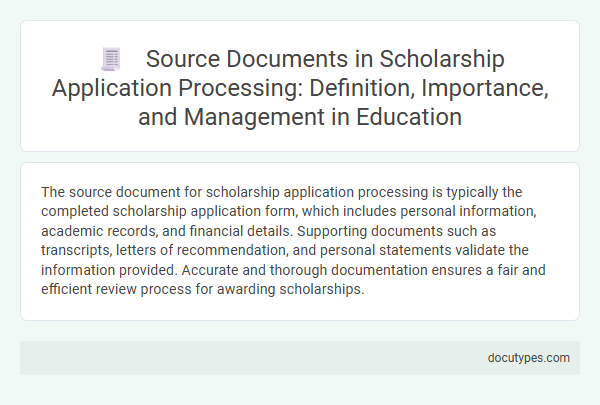 Source Documents in Scholarship Application Processing: Definition, Importance, and Management in Education

The source document for scholarship application processing is typically the completed scholarship application form, which includes personal information, academic records, and financial details. Supporting documents such as transcripts, letters of recommendation, and personal statements validate the information provided. Accurate and thorough documentation ensures a fair and efficient review process for awarding scholarships.

docutypes.com