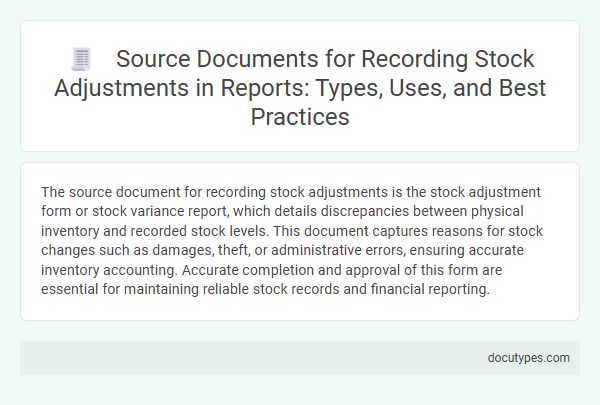 Source Documents for Recording Stock Adjustments in Reports: Types, Uses, and Best Practices

The source document for recording stock adjustments is the stock adjustment form or stock variance report, which details discrepancies between physical inventory and recorded stock levels. This document captures reasons for stock changes such as damages, theft, or administrative errors, ensuring accurate inventory accounting. Accurate completion and approval of this form are essential for maintaining reliable stock records and financial reporting.

docutypes.com