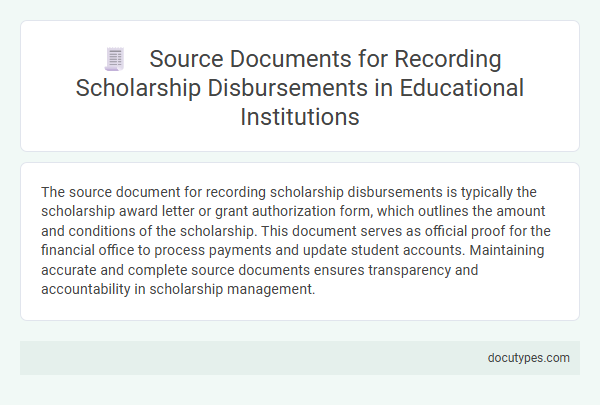 Source Documents for Recording Scholarship Disbursements in Educational Institutions

The source document for recording scholarship disbursements is typically the scholarship award letter or grant authorization form, which outlines the amount and conditions of the scholarship. This document serves as official proof for the financial office to process payments and update student accounts. Maintaining accurate and complete source documents ensures transparency and accountability in scholarship management.

docutypes.com