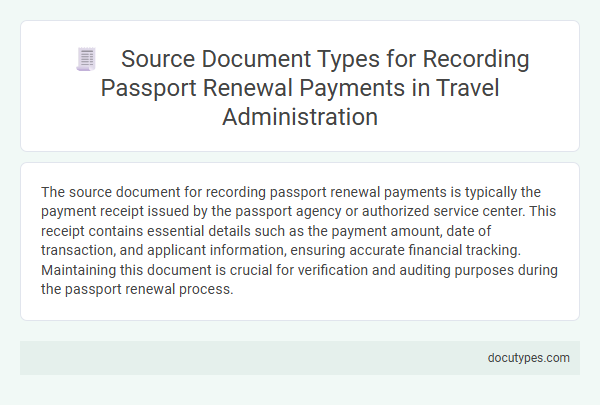 Source Document Types for Recording Passport Renewal Payments in Travel Administration

The source document for recording passport renewal payments is typically the payment receipt issued by the passport agency or authorized service center. This receipt contains essential details such as the payment amount, date of transaction, and applicant information, ensuring accurate financial tracking. Maintaining this document is crucial for verification and auditing purposes during the passport renewal process.

docutypes.com