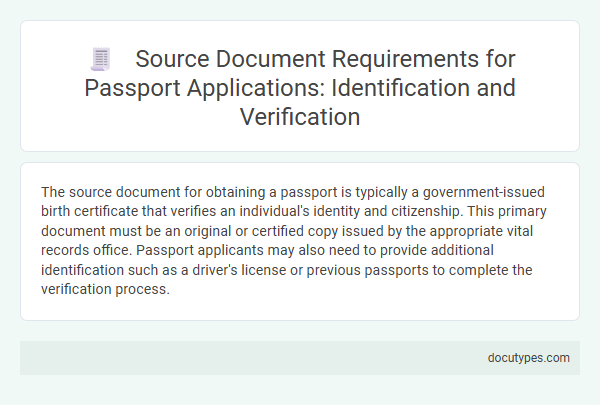 Source Document Requirements for Passport Applications: Identification and Verification

The source document for obtaining a passport is typically a government-issued birth certificate that verifies an individual's identity and citizenship. This primary document must be an original or certified copy issued by the appropriate vital records office. Passport applicants may also need to provide additional identification such as a driver's license or previous passports to complete the verification process.

docutypes.com