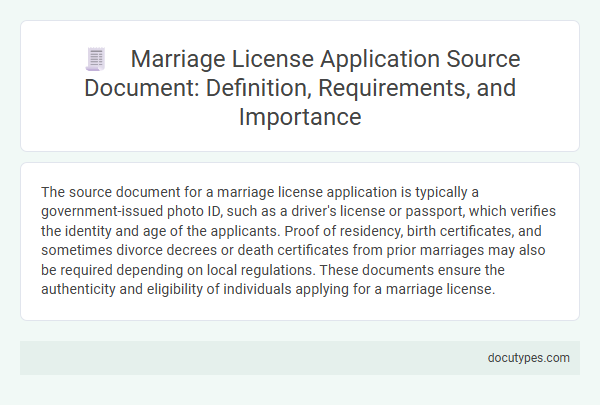 Marriage License Application Source Document: Definition, Requirements, and Importance

The source document for a marriage license application is typically a government-issued photo ID, such as a driver's license or passport, which verifies the identity and age of the applicants. Proof of residency, birth certificates, and sometimes divorce decrees or death certificates from prior marriages may also be required depending on local regulations. These documents ensure the authenticity and eligibility of individuals applying for a marriage license.

docutypes.com