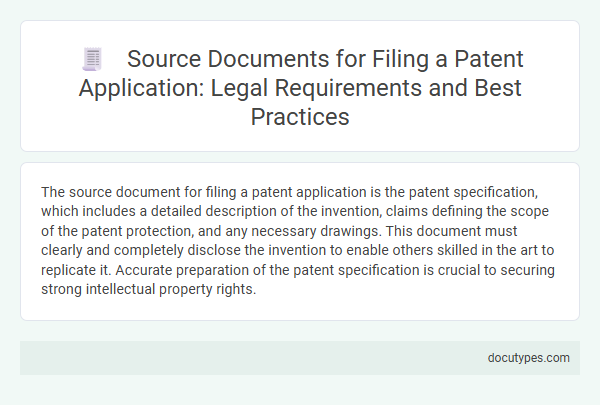 Source Documents for Filing a Patent Application: Legal Requirements and Best Practices

The source document for filing a patent application is the patent specification, which includes a detailed description of the invention, claims defining the scope of the patent protection, and any necessary drawings. This document must clearly and completely disclose the invention to enable others skilled in the art to replicate it. Accurate preparation of the patent specification is crucial to securing strong intellectual property rights.

docutypes.com