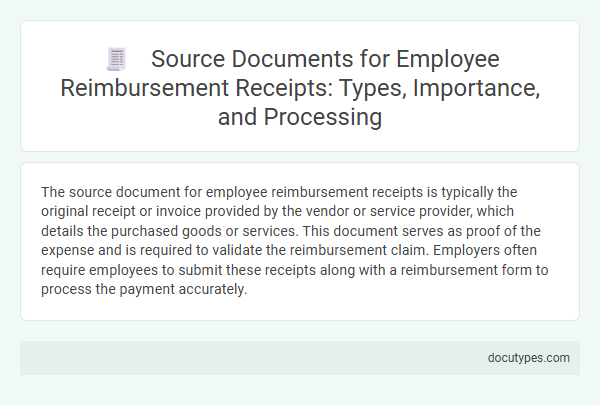 Source Documents for Employee Reimbursement Receipts: Types, Importance, and Processing

The source document for employee reimbursement receipts is typically the original receipt or invoice provided by the vendor or service provider, which details the purchased goods or services. This document serves as proof of the expense and is required to validate the reimbursement claim. Employers often require employees to submit these receipts along with a reimbursement form to process the payment accurately.

docutypes.com