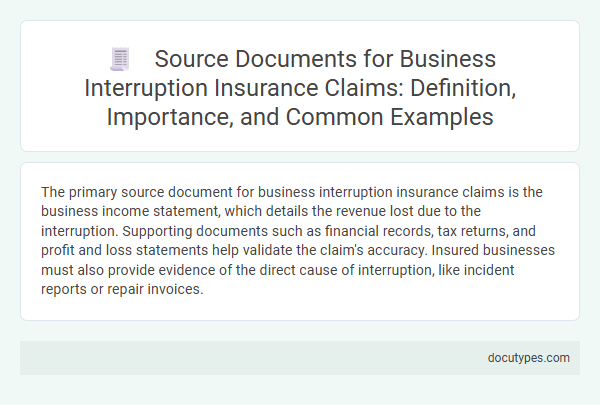 Source Documents for Business Interruption Insurance Claims: Definition, Importance, and Common Examples

The primary source document for business interruption insurance claims is the business income statement, which details the revenue lost due to the interruption. Supporting documents such as financial records, tax returns, and profit and loss statements help validate the claim's accuracy. Insured businesses must also provide evidence of the direct cause of interruption, like incident reports or repair invoices.

docutypes.com