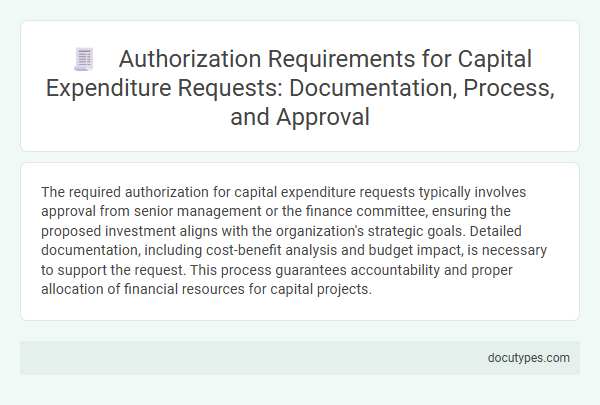 Authorization Requirements for Capital Expenditure Requests: Documentation, Process, and Approval

The required authorization for capital expenditure requests typically involves approval from senior management or the finance committee, ensuring the proposed investment aligns with the organization's strategic goals. Detailed documentation, including cost-benefit analysis and budget impact, is necessary to support the request. This process guarantees accountability and proper allocation of financial resources for capital projects.

docutypes.com