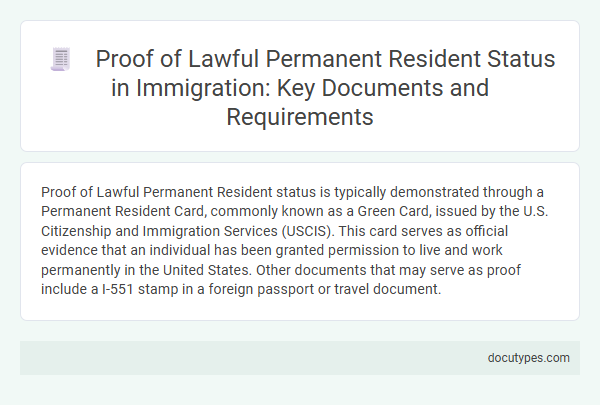 Proof of Lawful Permanent Resident Status in Immigration: Key Documents and Requirements

Proof of Lawful Permanent Resident status is typically demonstrated through a Permanent Resident Card, commonly known as a Green Card, issued by the U.S. Citizenship and Immigration Services (USCIS). This card serves as official evidence that an individual has been granted permission to live and work permanently in the United States. Other documents that may serve as proof include a I-551 stamp in a foreign passport or travel document.

docutypes.com