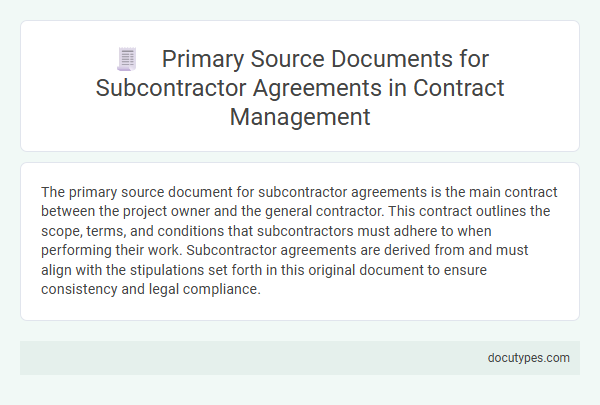 Primary Source Documents for Subcontractor Agreements in Contract Management

The primary source document for subcontractor agreements is the main contract between the project owner and the general contractor. This contract outlines the scope, terms, and conditions that subcontractors must adhere to when performing their work. Subcontractor agreements are derived from and must align with the stipulations set forth in this original document to ensure consistency and legal compliance.

docutypes.com