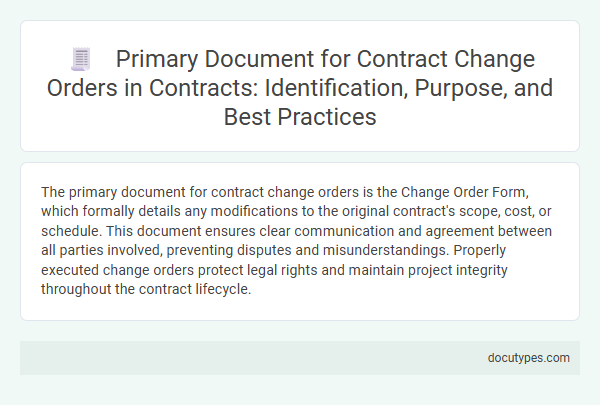 Primary Document for Contract Change Orders in Contracts: Identification, Purpose, and Best Practices

The primary document for contract change orders is the Change Order Form, which formally details any modifications to the original contract's scope, cost, or schedule. This document ensures clear communication and agreement between all parties involved, preventing disputes and misunderstandings. Properly executed change orders protect legal rights and maintain project integrity throughout the contract lifecycle.

docutypes.com