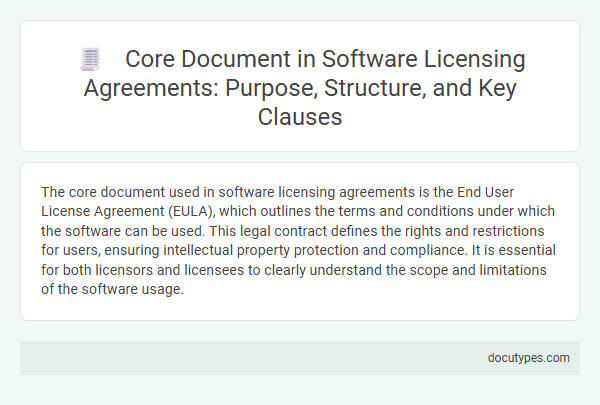 Core Document in Software Licensing Agreements: Purpose, Structure, and Key Clauses

The core document used in software licensing agreements is the End User License Agreement (EULA), which outlines the terms and conditions under which the software can be used. This legal contract defines the rights and restrictions for users, ensuring intellectual property protection and compliance. It is essential for both licensors and licensees to clearly understand the scope and limitations of the software usage.

docutypes.com