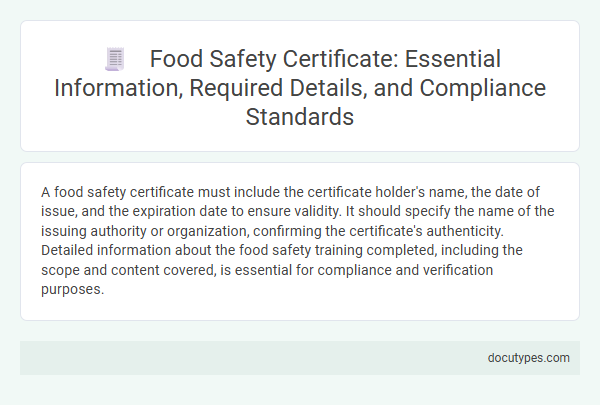 Food Safety Certificate: Essential Information, Required Details, and Compliance Standards

A food safety certificate must include the certificate holder's name, the date of issue, and the expiration date to ensure validity. It should specify the name of the issuing authority or organization, confirming the certificate's authenticity. Detailed information about the food safety training completed, including the scope and content covered, is essential for compliance and verification purposes.

docutypes.com