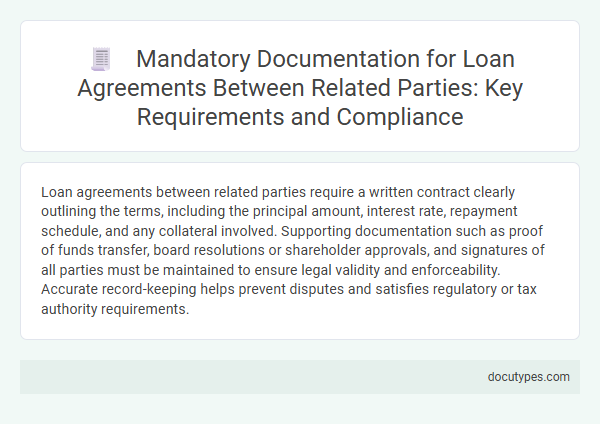 Mandatory Documentation for Loan Agreements Between Related Parties: Key Requirements and Compliance

Loan agreements between related parties require a written contract clearly outlining the terms, including the principal amount, interest rate, repayment schedule, and any collateral involved. Supporting documentation such as proof of funds transfer, board resolutions or shareholder approvals, and signatures of all parties must be maintained to ensure legal validity and enforceability. Accurate record-keeping helps prevent disputes and satisfies regulatory or tax authority requirements.

docutypes.com