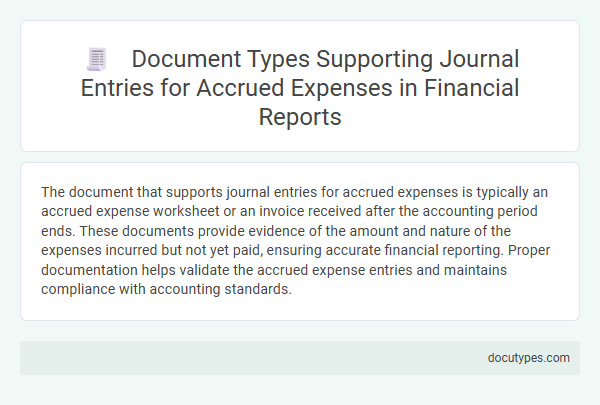 Document Types Supporting Journal Entries for Accrued Expenses in Financial Reports

The document that supports journal entries for accrued expenses is typically an accrued expense worksheet or an invoice received after the accounting period ends. These documents provide evidence of the amount and nature of the expenses incurred but not yet paid, ensuring accurate financial reporting. Proper documentation helps validate the accrued expense entries and maintains compliance with accounting standards.

docutypes.com