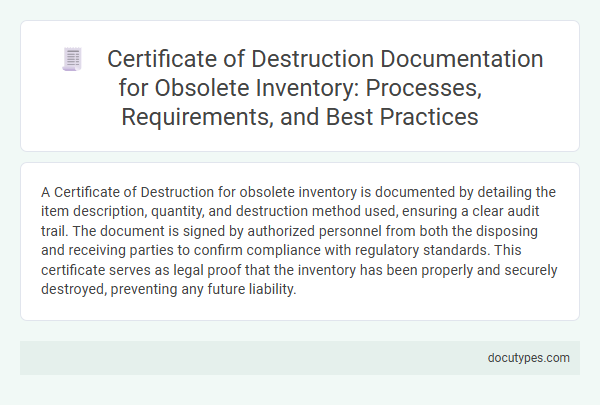 Certificate of Destruction Documentation for Obsolete Inventory: Processes, Requirements, and Best Practices

A Certificate of Destruction for obsolete inventory is documented by detailing the item description, quantity, and destruction method used, ensuring a clear audit trail. The document is signed by authorized personnel from both the disposing and receiving parties to confirm compliance with regulatory standards. This certificate serves as legal proof that the inventory has been properly and securely destroyed, preventing any future liability.

docutypes.com