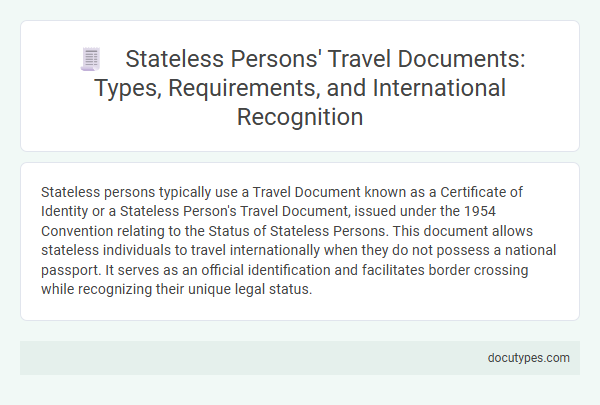 Stateless Persons' Travel Documents: Types, Requirements, and International Recognition

Stateless persons typically use a Travel Document known as a Certificate of Identity or a Stateless Person's Travel Document, issued under the 1954 Convention relating to the Status of Stateless Persons. This document allows stateless individuals to travel internationally when they do not possess a national passport. It serves as an official identification and facilitates border crossing while recognizing their unique legal status.

docutypes.com