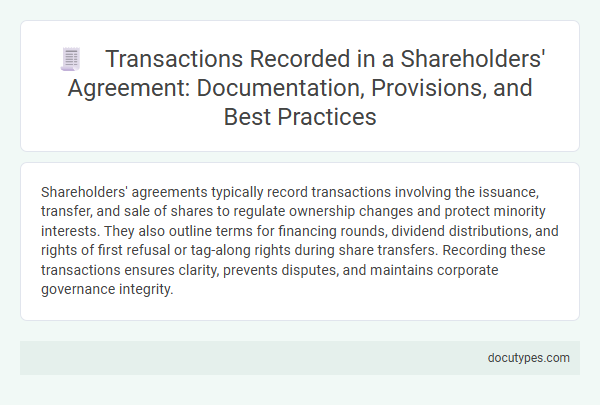 Transactions Recorded in a Shareholders' Agreement: Documentation, Provisions, and Best Practices

Shareholders' agreements typically record transactions involving the issuance, transfer, and sale of shares to regulate ownership changes and protect minority interests. They also outline terms for financing rounds, dividend distributions, and rights of first refusal or tag-along rights during share transfers. Recording these transactions ensures clarity, prevents disputes, and maintains corporate governance integrity.

docutypes.com