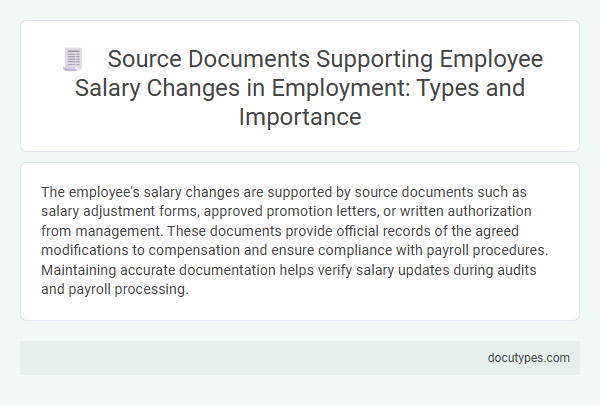 Source Documents Supporting Employee Salary Changes in Employment: Types and Importance

The employee's salary changes are supported by source documents such as salary adjustment forms, approved promotion letters, or written authorization from management. These documents provide official records of the agreed modifications to compensation and ensure compliance with payroll procedures. Maintaining accurate documentation helps verify salary updates during audits and payroll processing.

docutypes.com