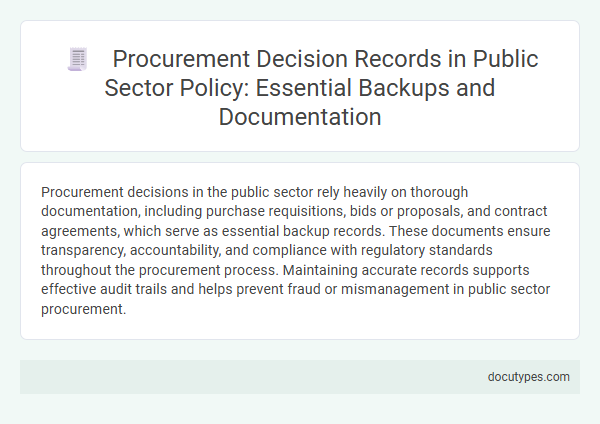 Procurement Decision Records in Public Sector Policy: Essential Backups and Documentation

Procurement decisions in the public sector rely heavily on thorough documentation, including purchase requisitions, bids or proposals, and contract agreements, which serve as essential backup records. These documents ensure transparency, accountability, and compliance with regulatory standards throughout the procurement process. Maintaining accurate records supports effective audit trails and helps prevent fraud or mismanagement in public sector procurement.

docutypes.com