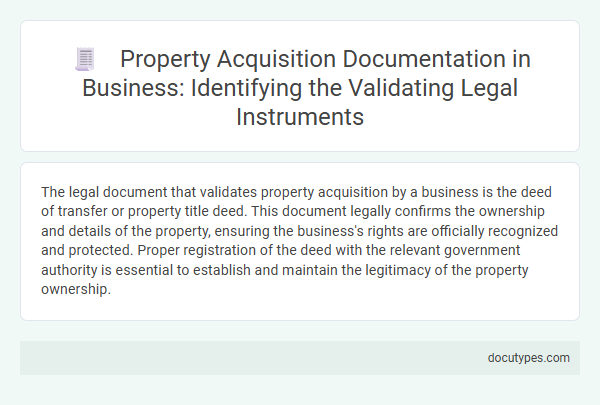 Property Acquisition Documentation in Business: Identifying the Validating Legal Instruments

The legal document that validates property acquisition by a business is the deed of transfer or property title deed. This document legally confirms the ownership and details of the property, ensuring the business's rights are officially recognized and protected. Proper registration of the deed with the relevant government authority is essential to establish and maintain the legitimacy of the property ownership.

docutypes.com