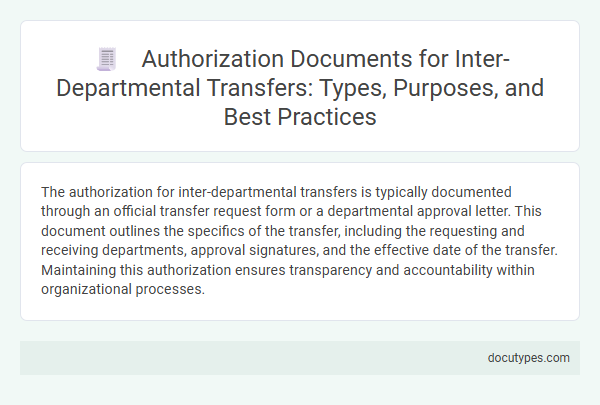 Authorization Documents for Inter-Departmental Transfers: Types, Purposes, and Best Practices

The authorization for inter-departmental transfers is typically documented through an official transfer request form or a departmental approval letter. This document outlines the specifics of the transfer, including the requesting and receiving departments, approval signatures, and the effective date of the transfer. Maintaining this authorization ensures transparency and accountability within organizational processes.

docutypes.com