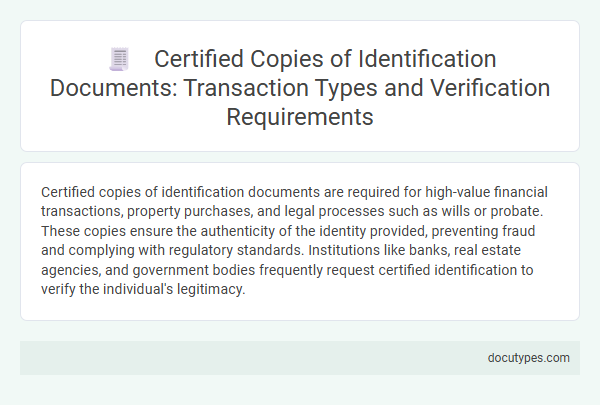 Certified Copies of Identification Documents: Transaction Types and Verification Requirements

Certified copies of identification documents are required for high-value financial transactions, property purchases, and legal processes such as wills or probate. These copies ensure the authenticity of the identity provided, preventing fraud and complying with regulatory standards. Institutions like banks, real estate agencies, and government bodies frequently request certified identification to verify the individual's legitimacy.

docutypes.com